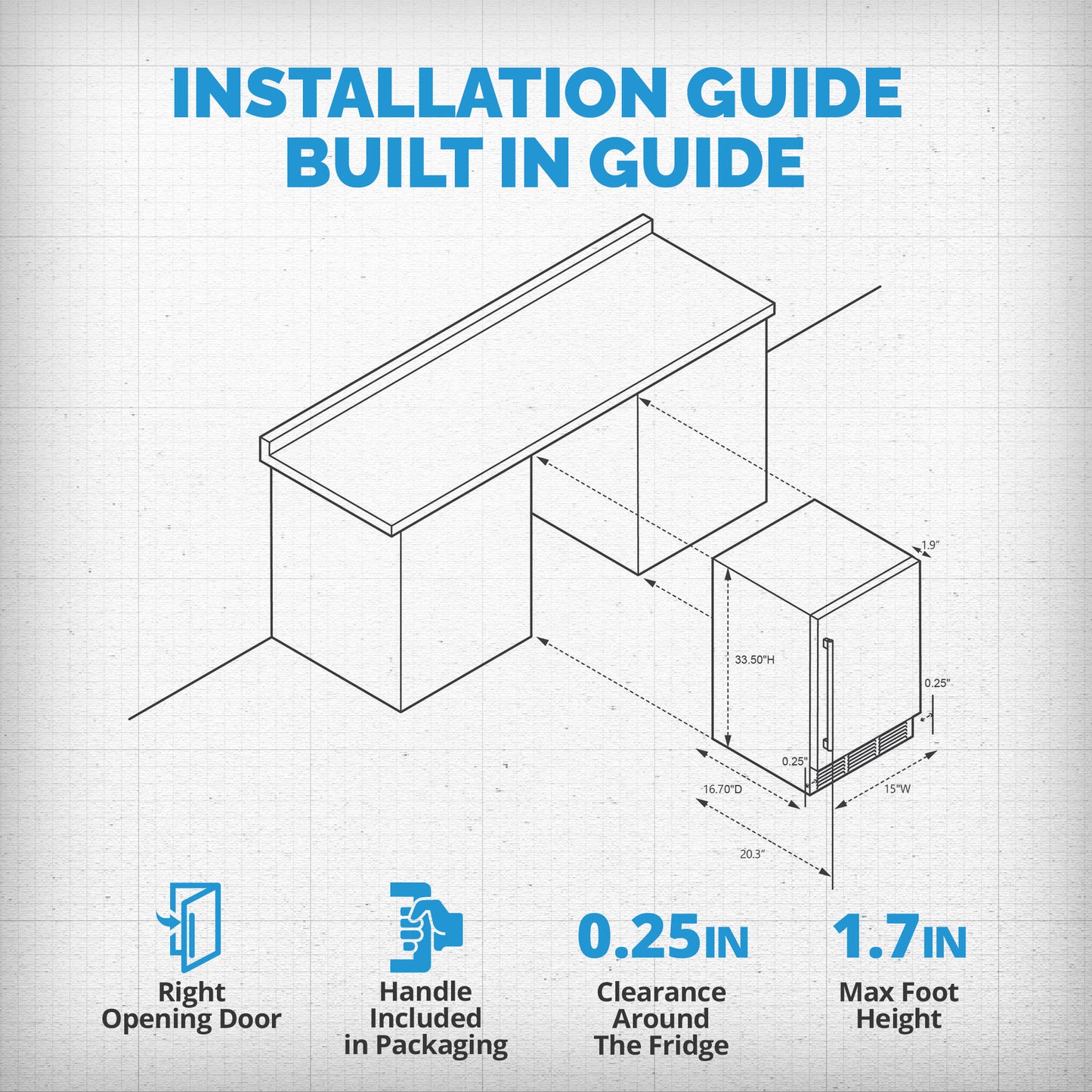 INSTALLATION GUIDE
BUILT IN GUIDE

1.9"
33.50"H
0.25"
0.25"
16.70"D
15"W
20.3"

Right Opening Door

Handle Included in Packaging

0.25IN
Clearance Around The Fridge

1.7IN
Max Foot Height