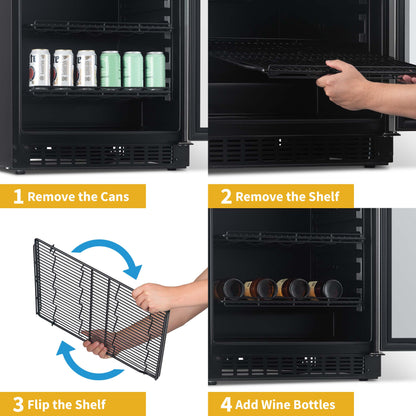 1 Remove the Cans

2 Remove the Shelf

3 Flip the Shelf

4 Add Wine Bottles