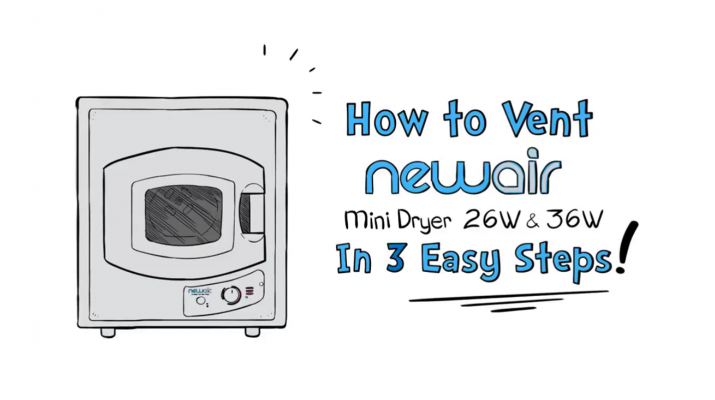 How to Vent
newair
Mini Dryer 26W & 36W
In 3 Easy Steps!

newair